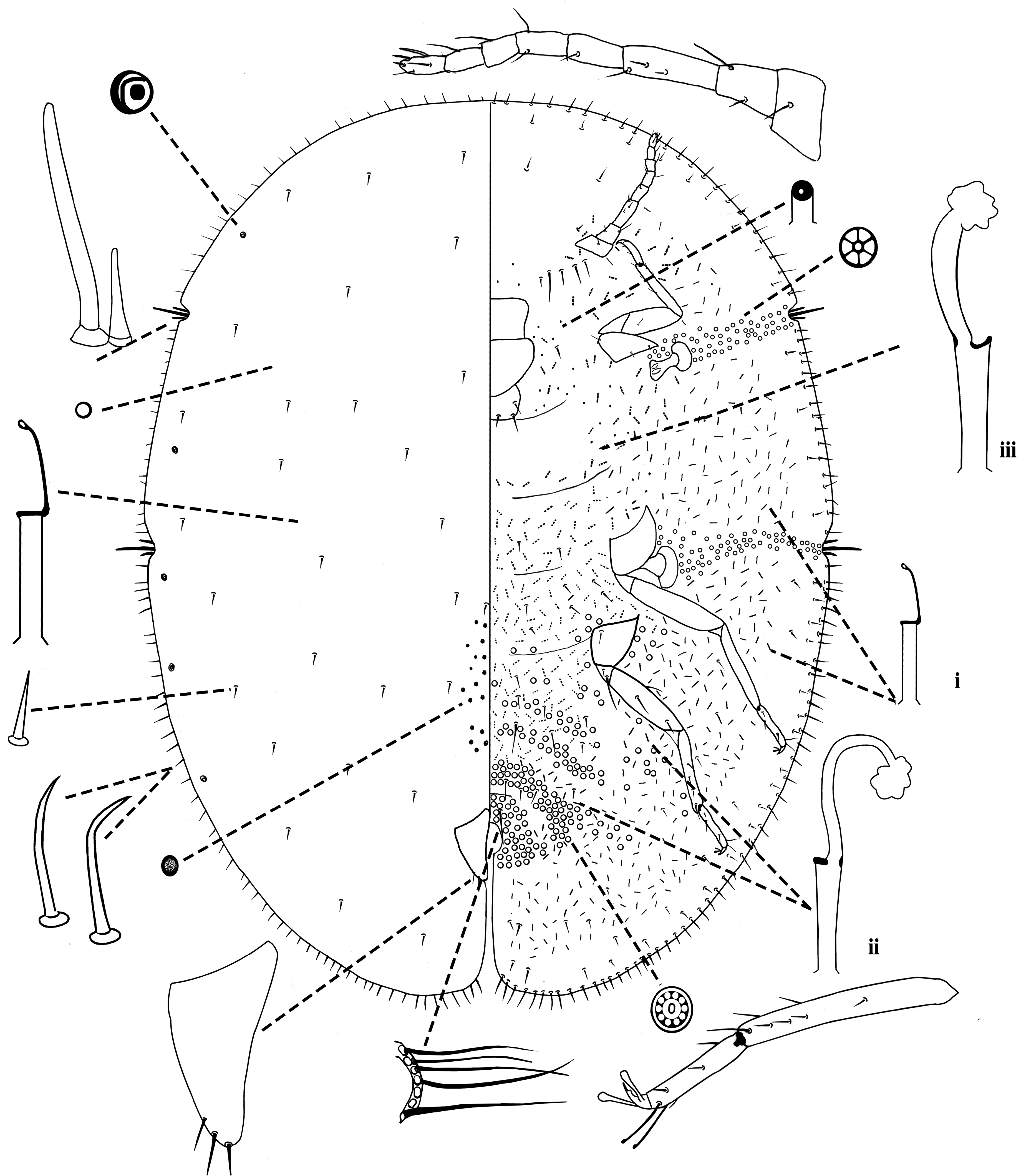 iii

i

ii