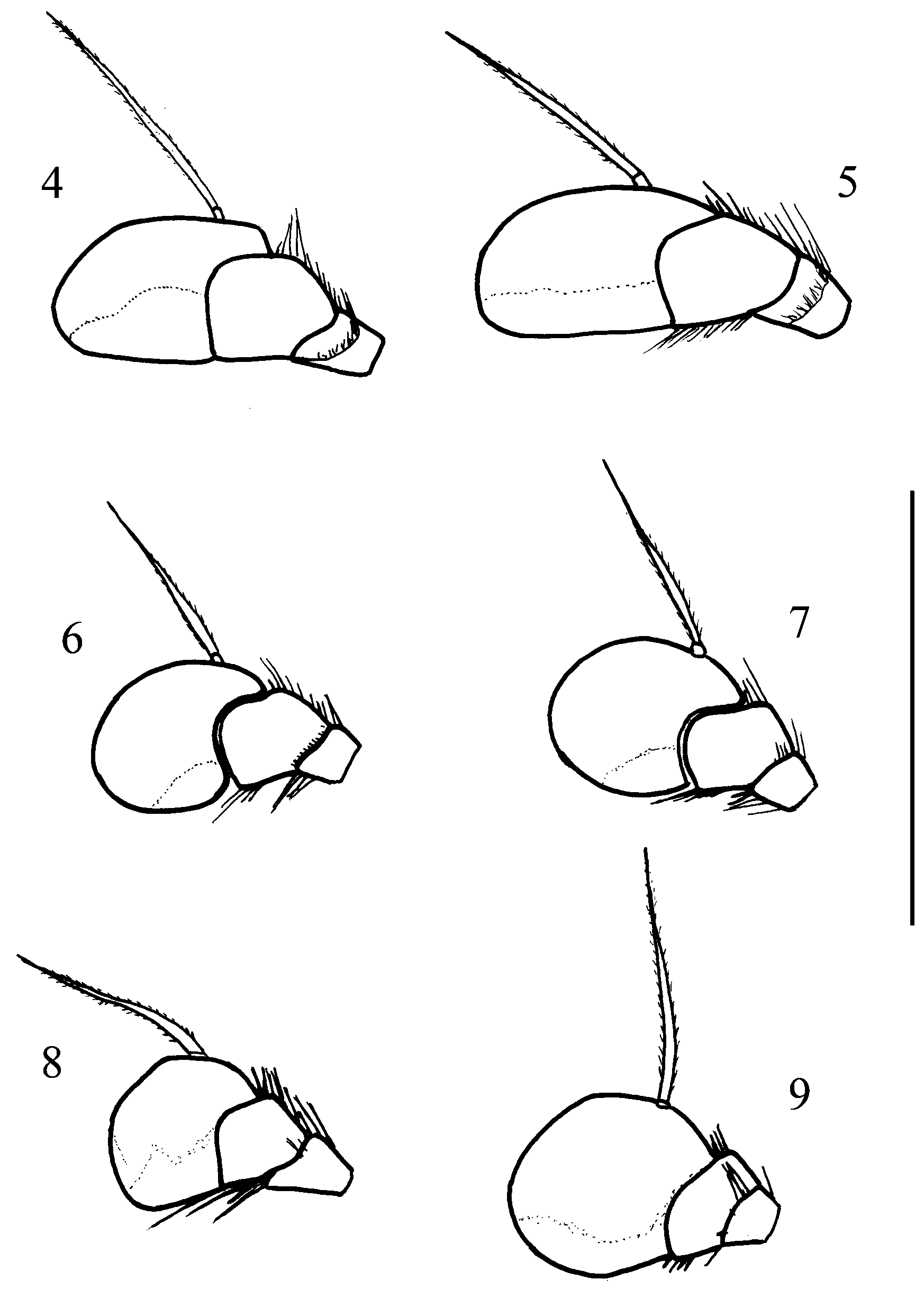 4
5
6
7
8
9