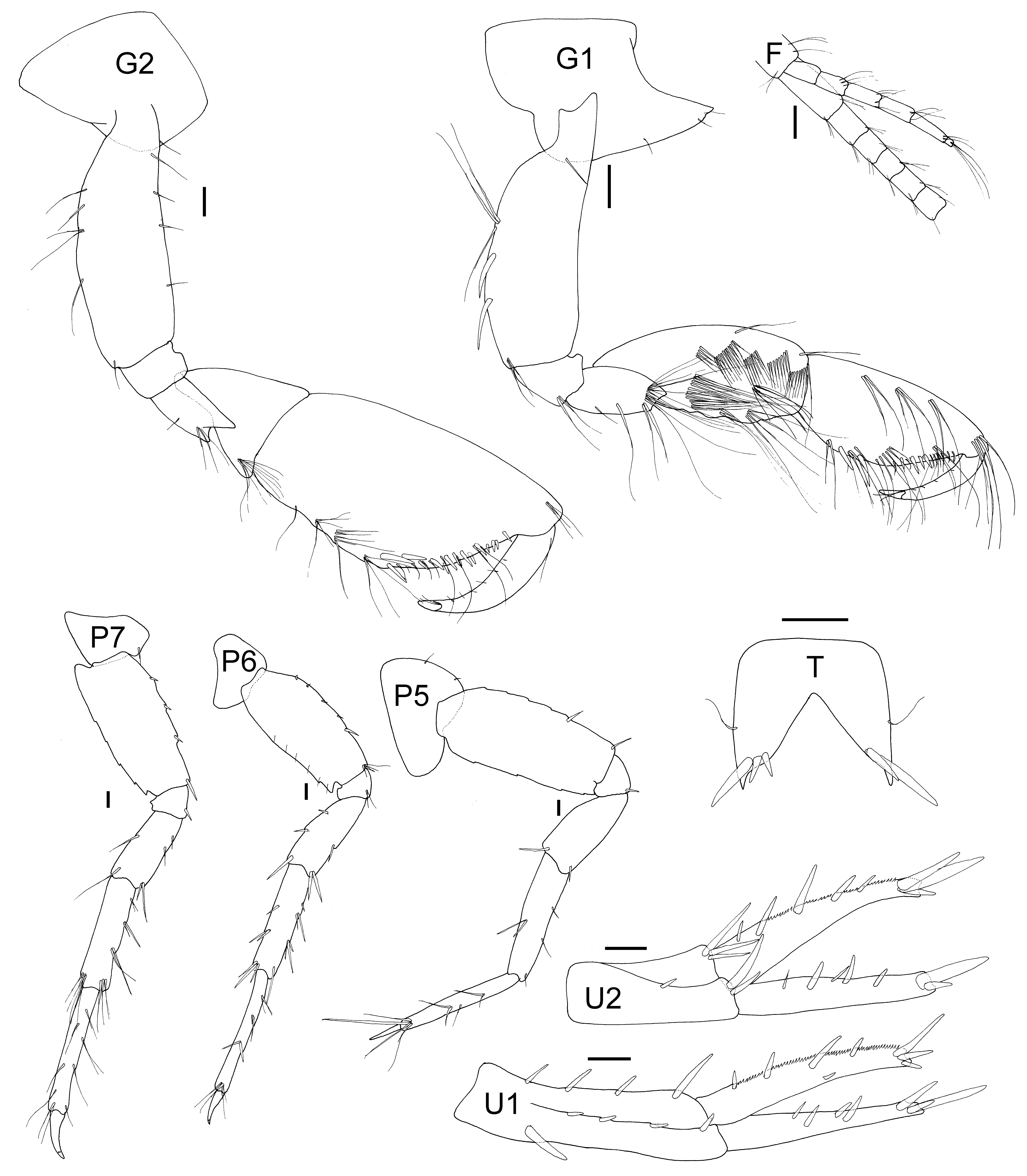 G2

G1

F

P7

P6

P5

T

U2

U1