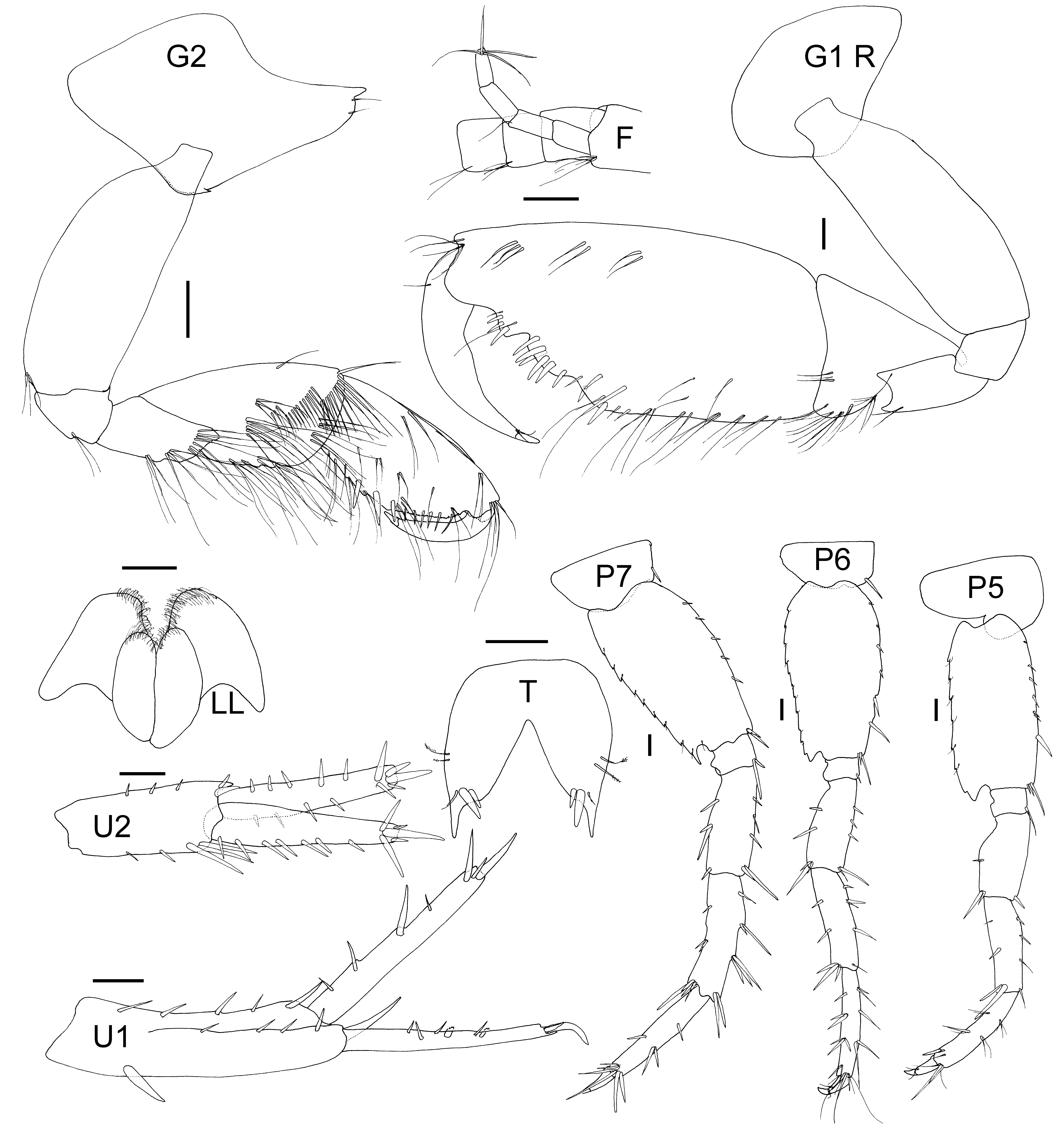 G2

F

G1 R

P7

P6

P5

LL

T

U2

U1