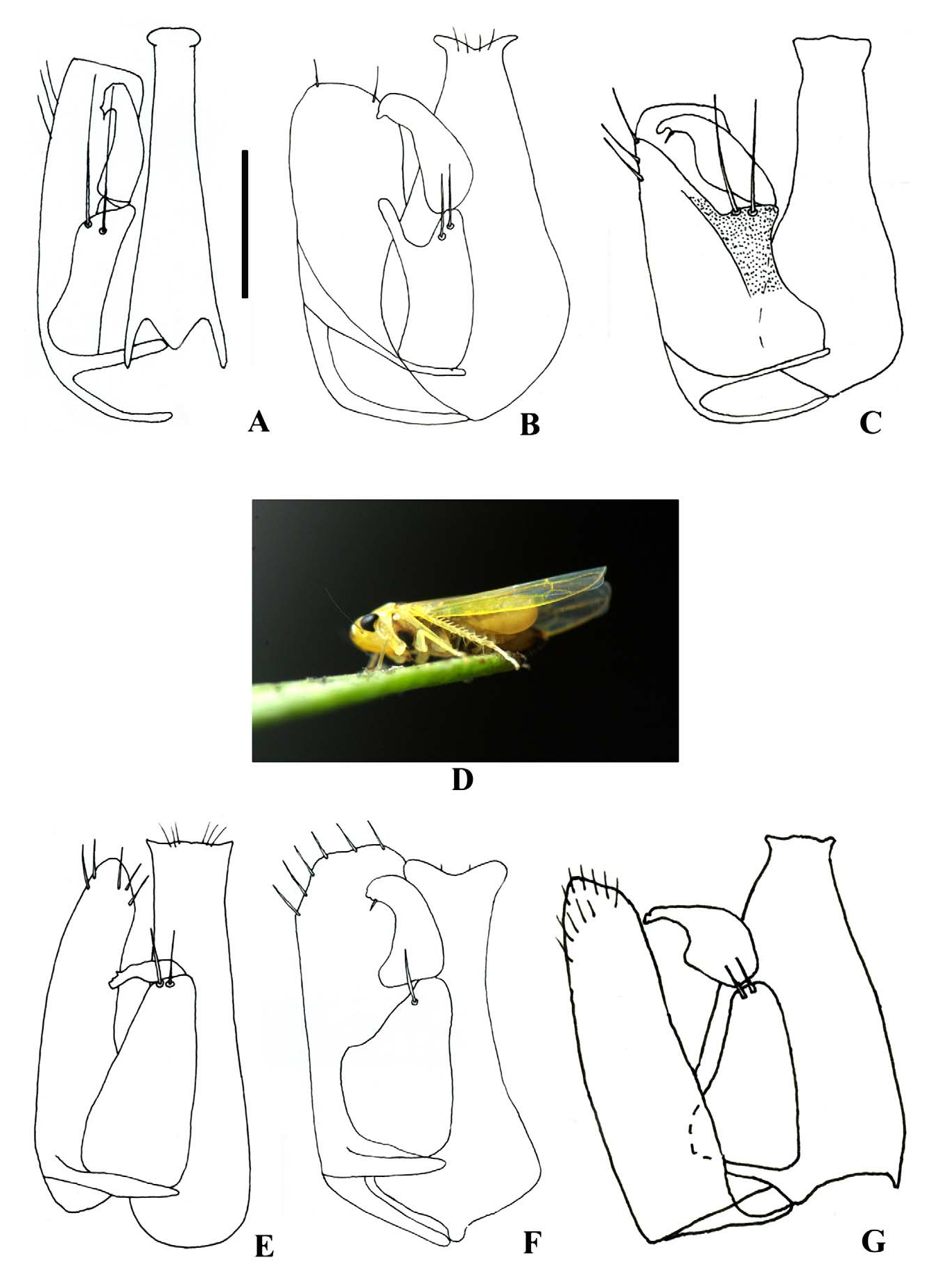 A B C

D

E F G