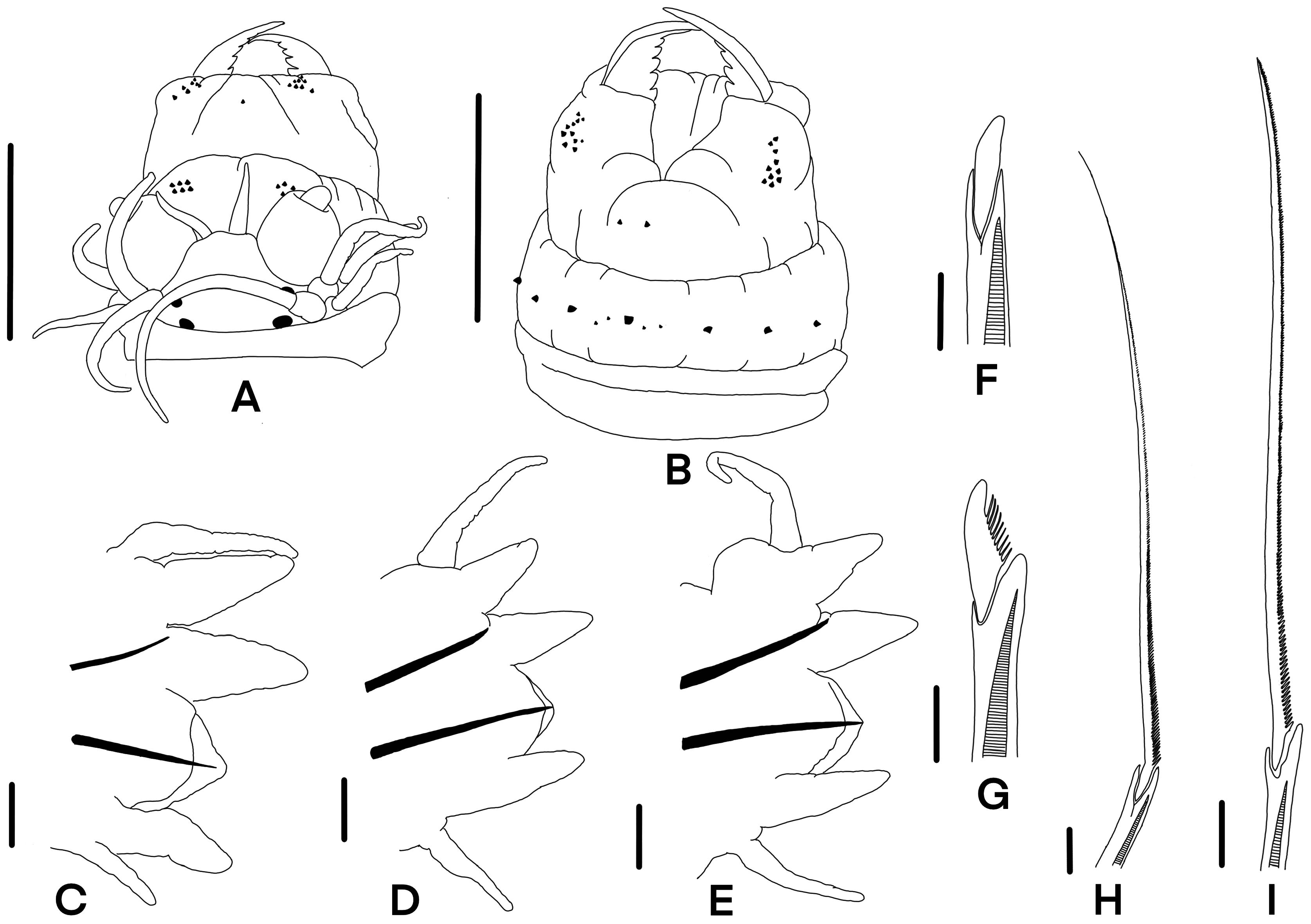 A
B
F
G
C
D
E
H
I